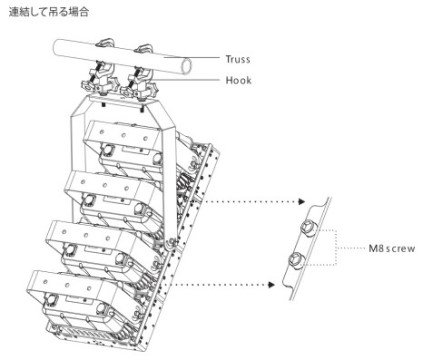 連結して吊る場合

Truss

Hook

M8 screw